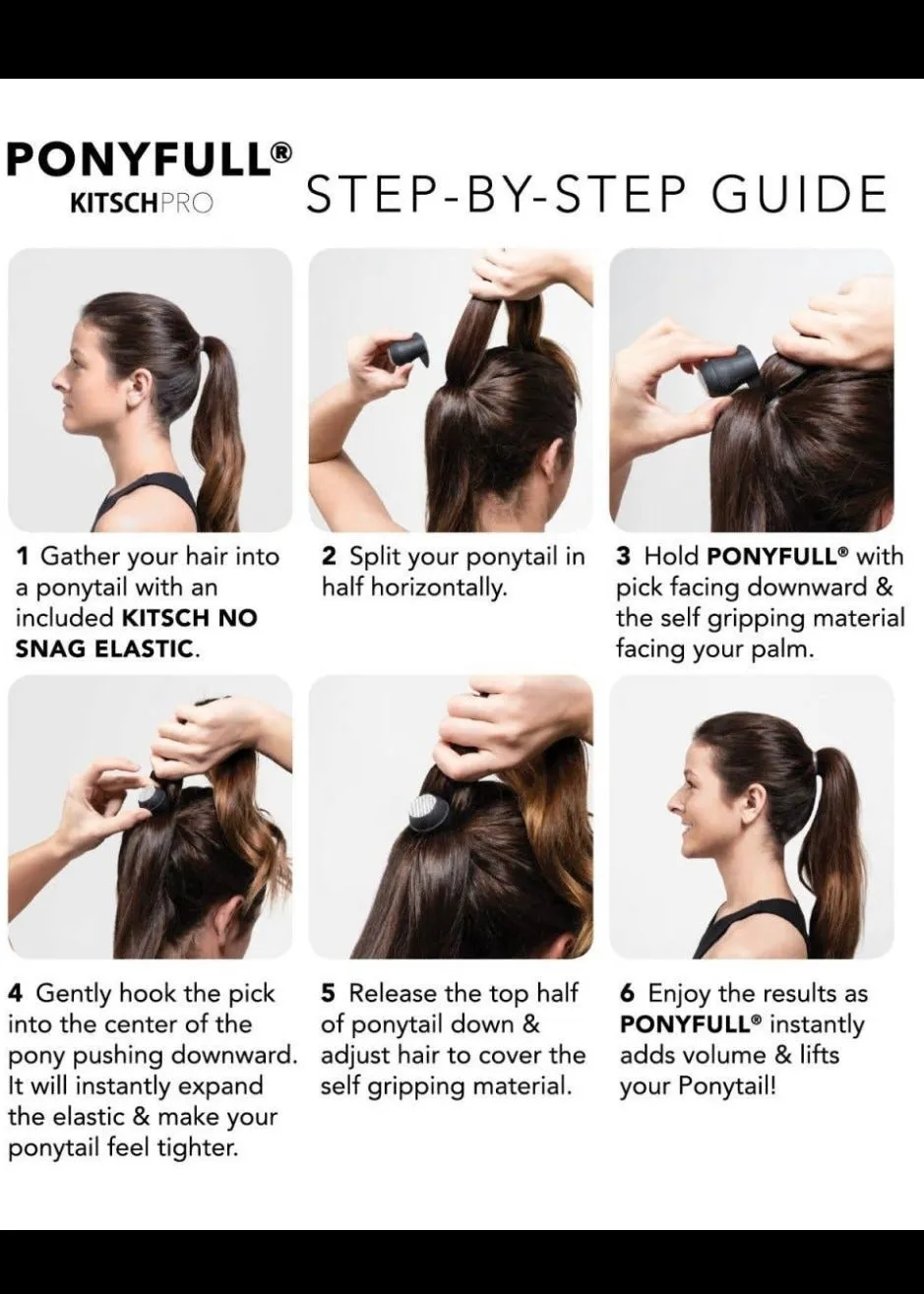 PONYFULL®
KITSCHPRO

STEP-BY-STEP GUIDE

1 Gather your hair into a ponytail with an included KITSCH NO SNAG ELASTIC.

2 Split your ponytail in half horizontally.

3 Hold PONYFULL® with pick facing downward & the self gripping material facing your palm.

4 Gently hook the pick into the center of the pony pushing downward. It will instantly expand the elastic & make your ponytail feel tighter.

5 Release the top half of ponytail down & adjust hair to cover the self gripping material.

6 Enjoy the results as PONYFULL® instantly adds volume & lifts your Ponytail!